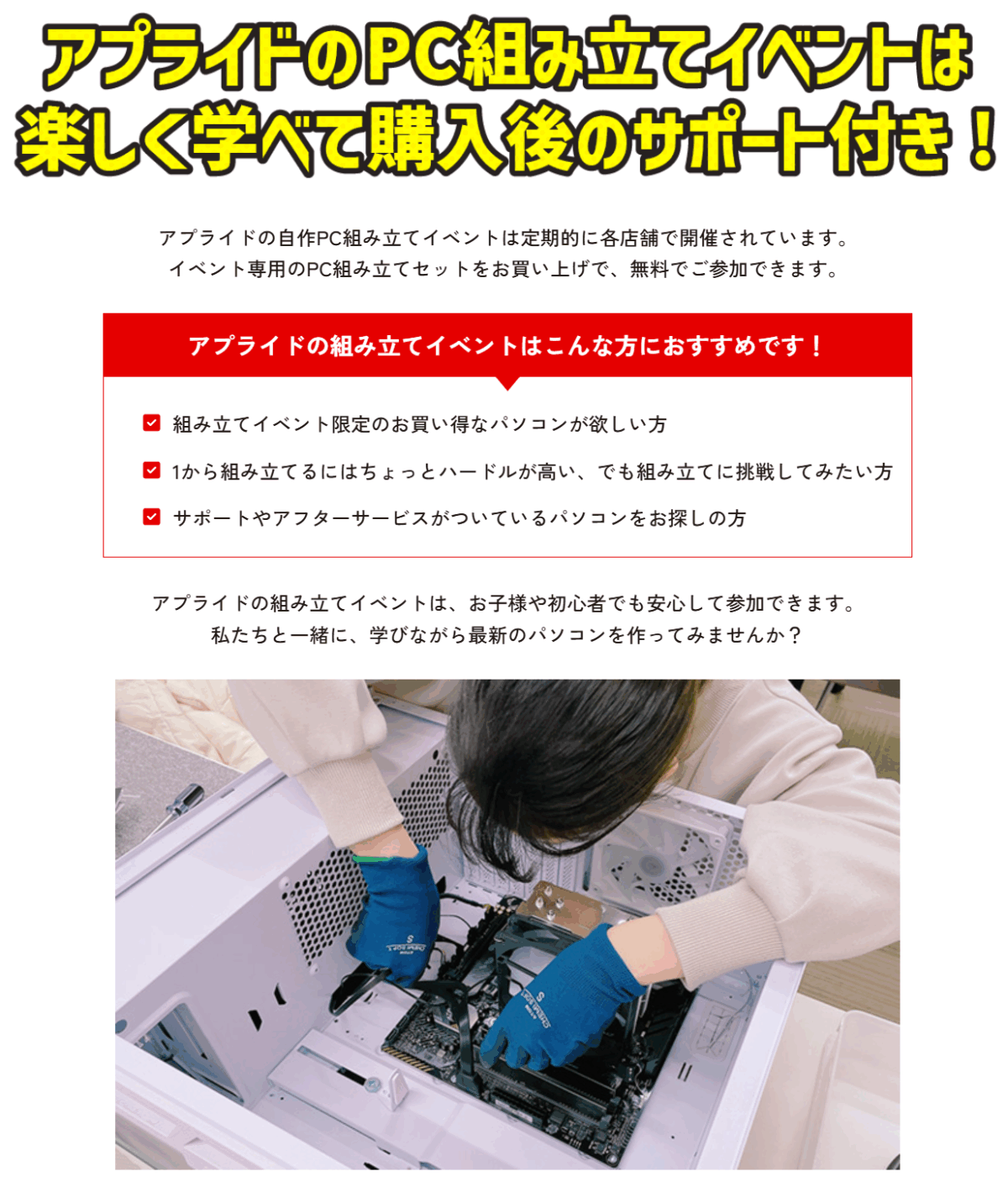 アプライドのPC組み立てイベントは
楽しく学べて購入後のサポート付き！

アプライドの自作PC組み立てイベントは定期的に各店舗で開催されています。
イベント専用のPC組み立てセットをお買い上げで、無料でご参加できます。

アプライドの組み立てイベントはこんな方におすすめです！

組み立てイベント限定のお買い得なパソコンが欲しい方

1から組み立てるにはちょっとハードルが高い、でも組み立てに挑戦してみたい方

サポートやアフターサービスがついているパソコンをお探しの方

アプライドの組み立てイベントは、お子様や初心者でも安心して参加できます。
私たちと一緒に、学びながら最新のパソコンを作ってみませんか？